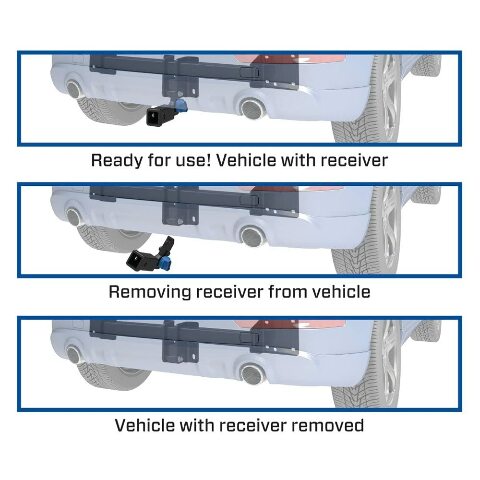 Ready for use! Vehicle with receiver

Removing receiver from vehicle

Vehicle with receiver removed