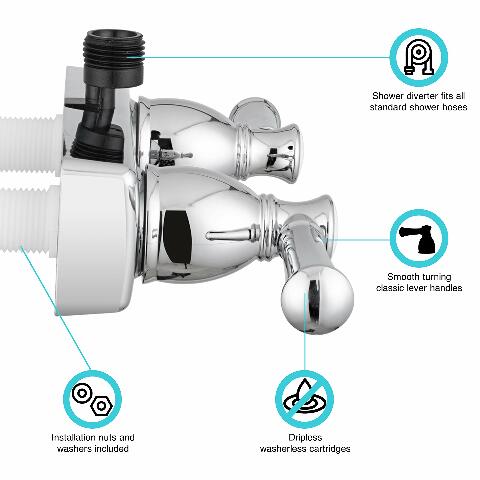 Shower diverter fits all standard shower hoses

Smooth turning classic lever handles

Installation nuts and washers included

Dripless washerless cartridges