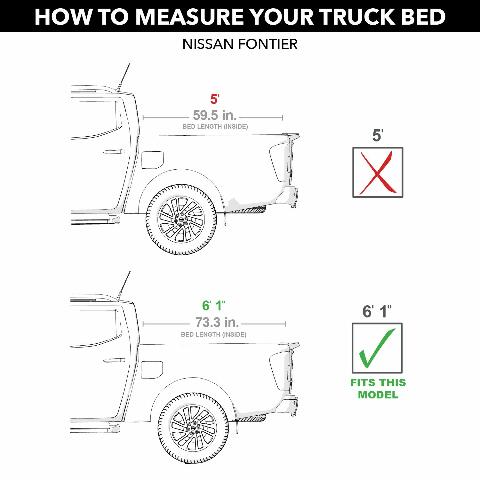 HOW TO MEASURE YOUR TRUCK BED

NISSAN FONTIER

5'

59.5 in.

BED LENGTH (INSIDE)

5'

6' 1"

73.3 in.

BED LENGTH (INSIDE)

6' 1"

FITS THIS MODEL