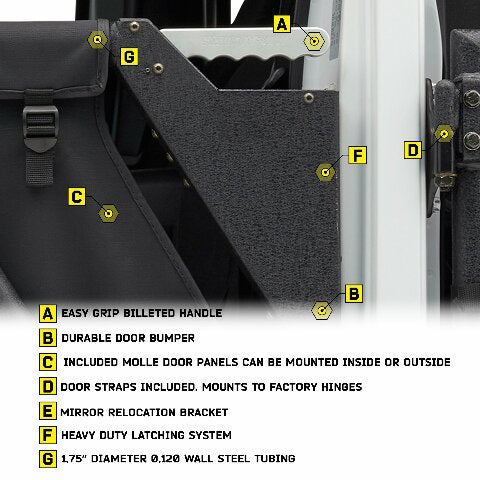 A

G

F

D

C

B

A EASY GRIP BILLETED HANDLE

B DURABLE DOOR BUMPER

C INCLUDED MOLLE DOOR PANELS CAN BE MOUNTED INSIDE OR OUTSIDE

D DOOR STRAPS INCLUDED. MOUNTS TO FACTORY HINGES

E MIRROR RELOCATION BRACKET

F HEAVY DUTY LATCHING SYSTEM

G 1.75" DIAMETER 0.120 WALL STEEL TUBING